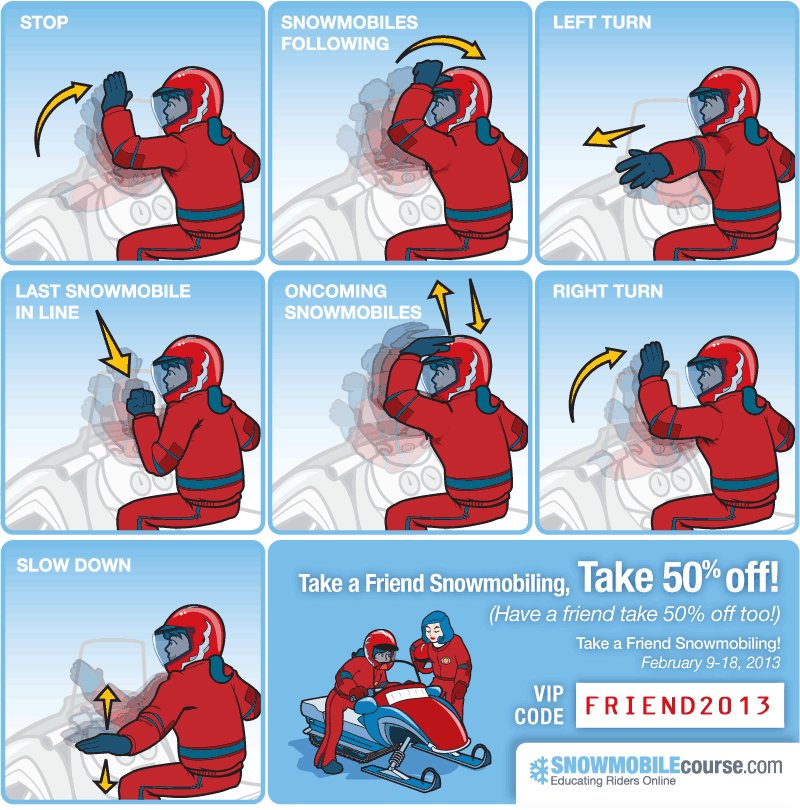 STOP

SNOWMOBILES FOLLOWING

LEFT TURN

LAST SNOWMOBILE IN LINE

ONCOMING SNOWMOBILES

RIGHT TURN

SLOW DOWN

Take a Friend Snowmobiling, Take 50% off!

(Have a friend take 50% off too!)

Take a Friend Snowmobiling!
February 9-18, 2013

VIP CODE FRIEND2013

SNOWMOBILEcourse.com
Educating Riders Online